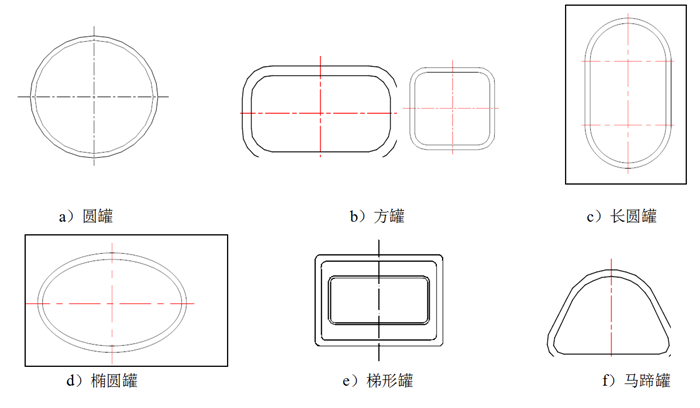 a）圆罐

b）方罐

c）长圆罐

d）椭圆罐

e）梯形罐

f）马蹄罐