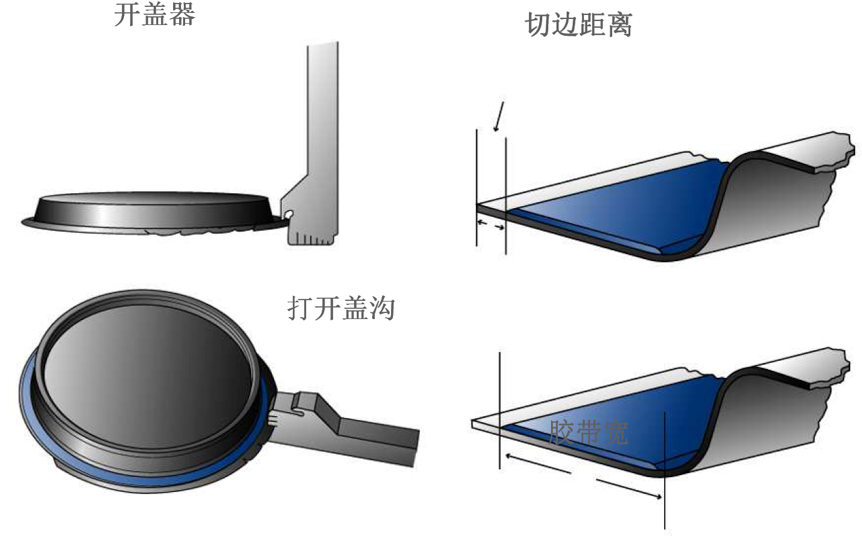 开盖器

切边距离

打开盖沟

胶带宽